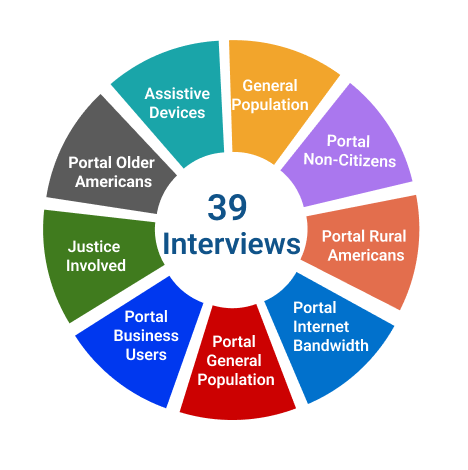 39 Interviews

General Population

Portal Non-Citizens

Portal Rural Americans

Portal Internet Bandwidth

Portal General Population

Portal Business Users

Justice Involved

Portal Older Americans

Assistive Devices